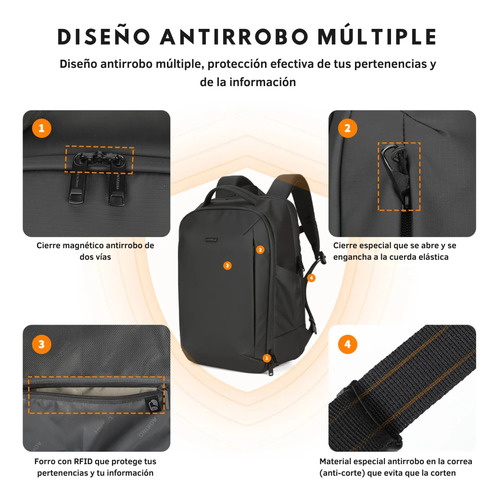 DISEÑO ANTIRROBO MÚLTIPLE

Diseño antirrobo múltiple, protección efectiva de tus pertenencias y de la información

1

Cierre magnético antirrobo de dos vías

2

Cierre especial que se abre y se engancha a la cuerda elástica

2

3

4

1

3

Forro con RFID que protege tus pertenencias y tu información

4

Material especial antirrobo en la correa (anti-corte) que evita que la corten