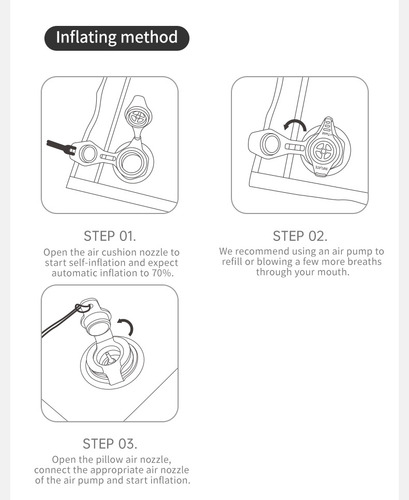 Inflating method

STEP 01.

Open the air cushion nozzle to start self-inflation and expect automatic inflation to 70%.

STEP 02.

We recommend using an air pump to refill or blowing a few more breaths through your mouth.

STEP 03.

Open the pillow air nozzle, connect the appropriate air nozzle of the air pump and start inflation.