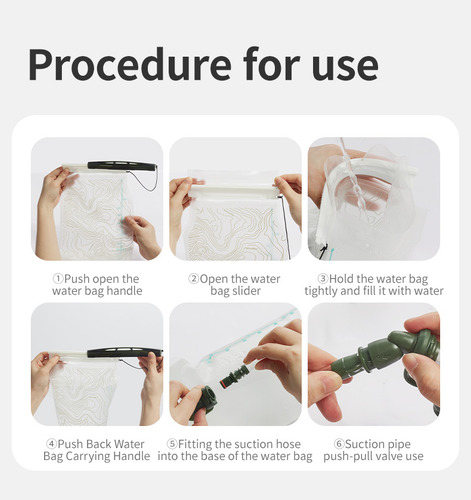 Procedure for use

①Push open the water bag handle

②Open the water bag slider

③Hold the water bag tightly and fill it with water

④Push Back Water Bag Carrying Handle

⑤Fitting the suction hose into the base of the water bag

⑥Suction pipe push-pull valve use